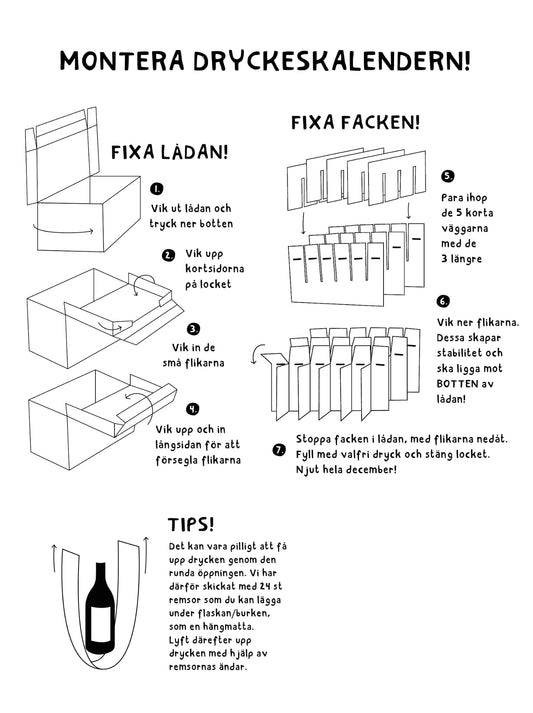 MONTERA DRYCKESKALENDERN!

FIXA LÅDAN!

1. Vik ut lådan och tryck ner botten

2. Vik upp kortsidorna på locket

3. Vik in de små flikarna

4. Vik upp och in långsidan för att försegla flikarna

FIXA FACKEN!

5. Para ihop de 5 korta väggarna med de 3 längre

6. Vik ner flikarna. Dessa skapar stabilitet och ska ligga mot BOTTEN av lådan!

7. Stoppa facken i lådan, med flikarna nedåt. Fyll med valfri dryck och stäng locket. Njut hela december!

TIPS!

Det kan vara pilligt att få upp drycken genom den runda öppningen. Vi har därför skickat med 24 st remsor som du kan lägga under flaskan/burken, som en hängmatta. Lyft därefter upp drycken med hjälp av remsornas ändar.